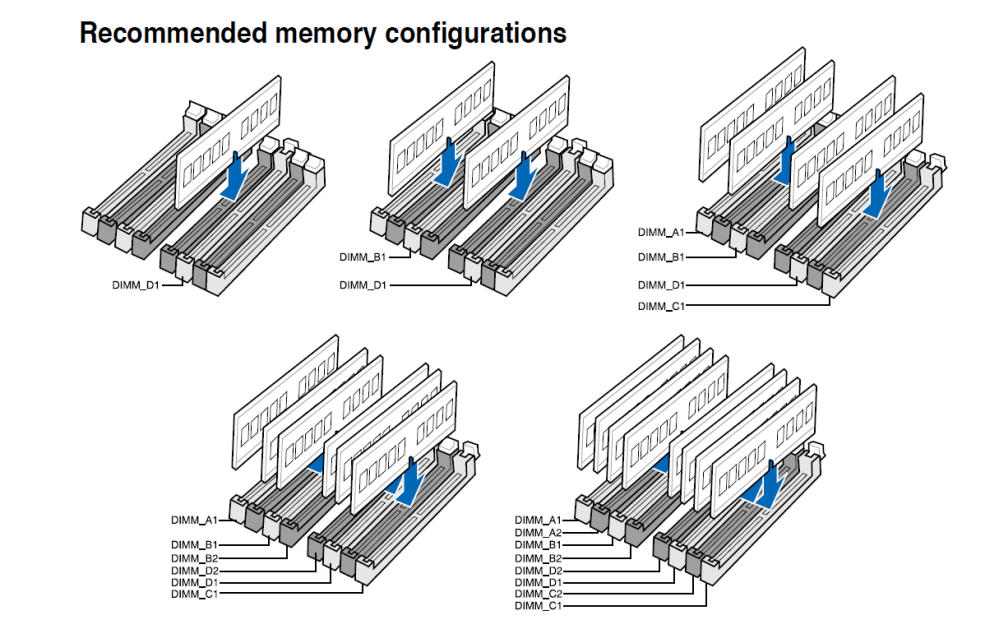 Recommended memory configurations

DIMM_D1

DIMM_B1
DIMM_D1

DIMM_A1
DIMM_B1
DIMM_D1
DIMM_C1

DIMM_A1
DIMM_B1
DIMM_B2
DIMM_D2
DIMM_D1
DIMM_C1

DIMM_A1
DIMM_A2
DIMM_B1
DIMM_B2
DIMM_D2
DIMM_D1
DIMM_C2
DIMM_C1